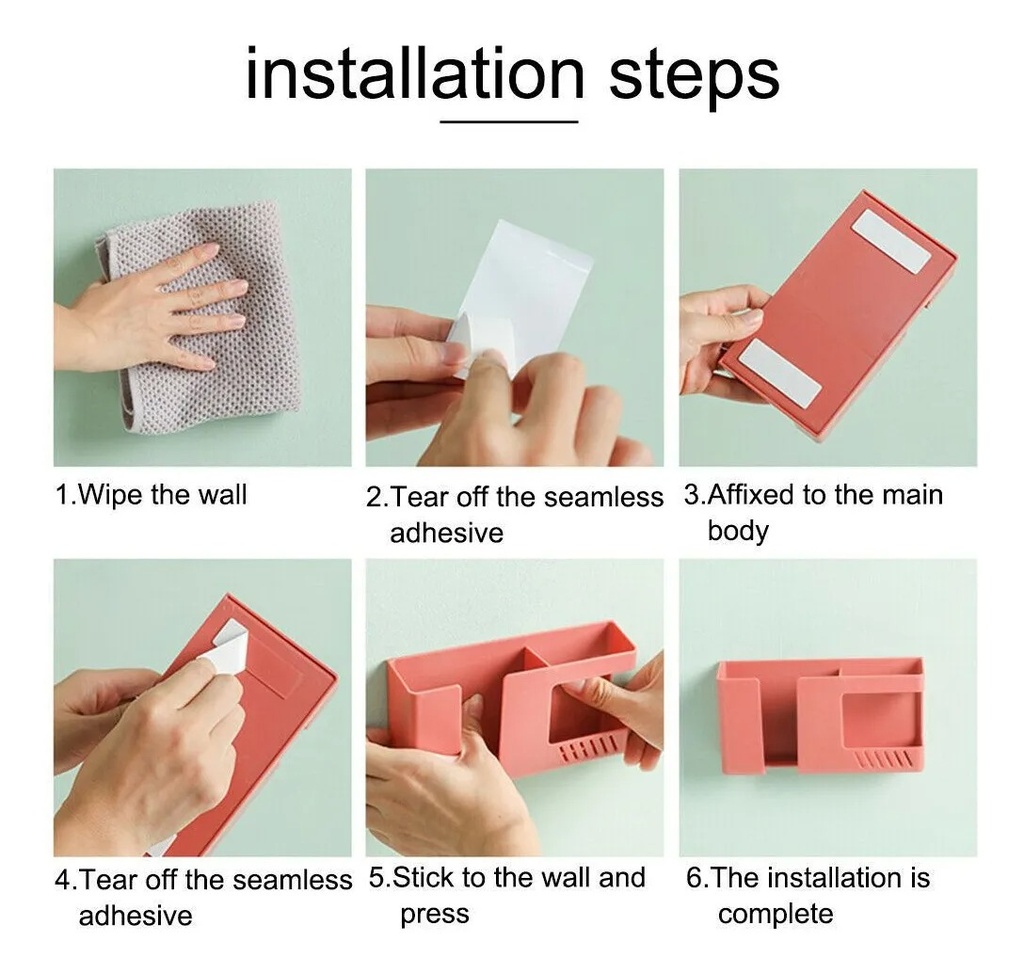 installation steps

1.Wipe the wall

2.Tear off the seamless adhesive

3.Affixed to the main body

4.Tear off the seamless adhesive

5.Stick to the wall and press

6.The installation is complete